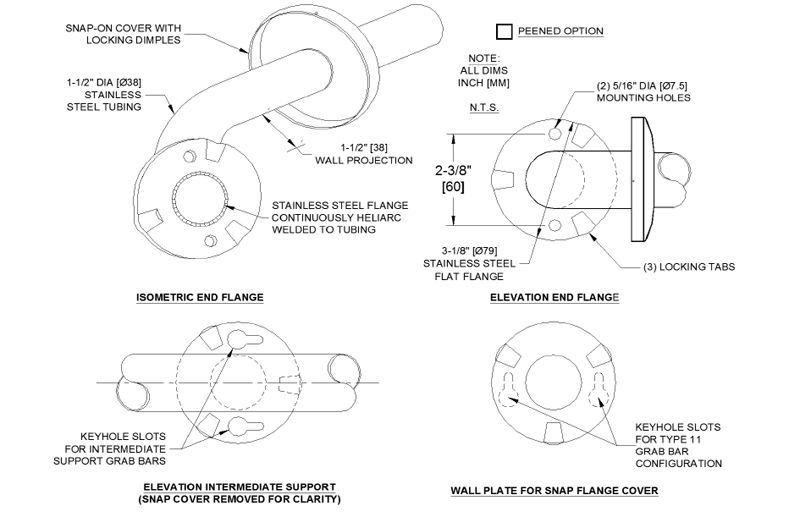 SNAP-ON COVER WITH LOCKING DIMPLES

1-1/2" DIA [Ø38] STAINLESS STEEL TUBING

1-1/2" [38] WALL PROJECTION

STAINLESS STEEL FLANGE CONTINUOUSLY HELIARC WELDED TO TUBING

ISOMETRIC END FLANGE

PEENED OPTION

NOTE: ALL DIMS INCH [MM]

N.T.S.

(2) 5/16" DIA [Ø7.5] MOUNTING HOLES

2-3/8" [60]

3-1/8" [Ø79] STAINLESS STEEL FLAT FLANGE

(3) LOCKING TABS

ELEVATION END FLANGE

KEYHOLE SLOTS FOR INTERMEDIATE SUPPORT GRAB BARS

ELEVATION INTERMEDIATE SUPPORT (SNAP COVER REMOVED FOR CLARITY)

KEYHOLE SLOTS FOR TYPE 11 GRAB BAR CONFIGURATION

WALL PLATE FOR SNAP FLANGE COVER