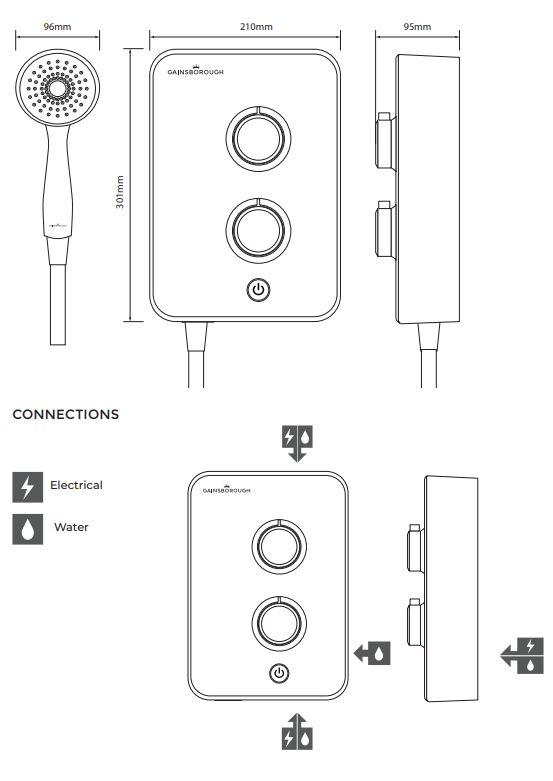 96mm

210mm

95mm

301mm

GAINSBOROUGH

CONNECTIONS

Electrical

Water

GAINSBOROUGH