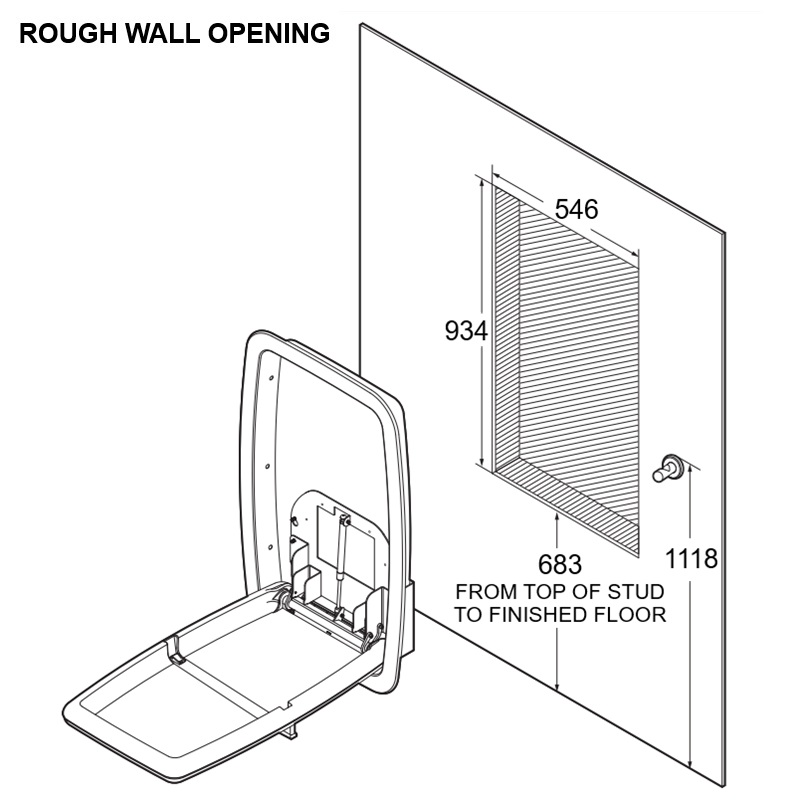 ROUGH WALL OPENING

546

934

683
FROM TOP OF STUD
TO FINISHED FLOOR

1118