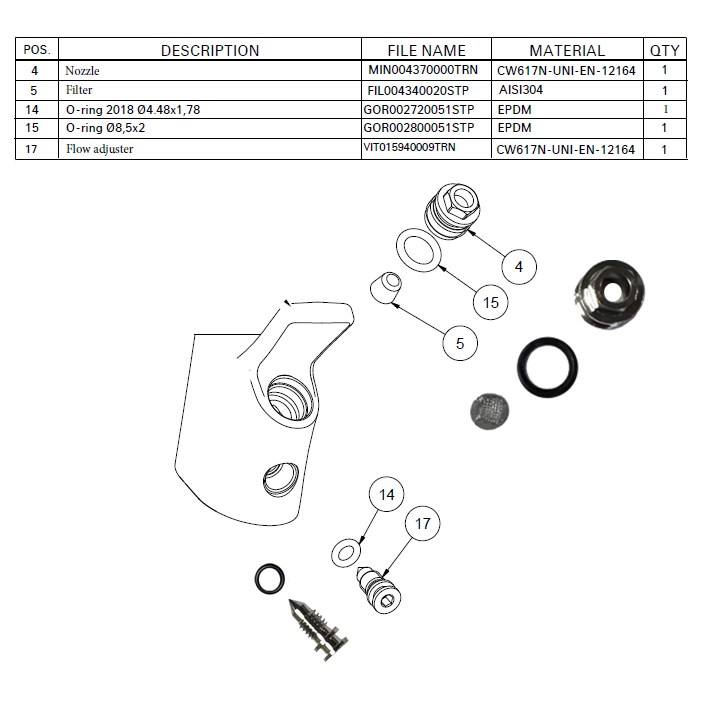 | POS. | DESCRIPTION | FILE NAME | MATERIAL | QTY |
|---|---|---|---|---|
| 4 | Nozzle | MIN004370000TRN | CW617N-UNI-EN-12164 | 1 |
| 5 | Filter | FIL004340020STP | AISI304 | 1 |
| 14 | O-ring 2018 Ø4.48x1,78 | GOR002720051STP | EPDM | 1 |
| 15 | O-ring Ø8,5x2 | GOR002800051STP | EPDM | 1 |
| 17 | Flow adjuster | VIT015940009TRN | CW617N-UNI-EN-12164 | 1 |

4
15
5
14
17