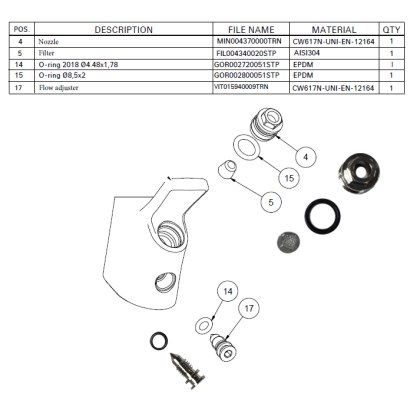 | POS. | DESCRIPTION | FILE NAME | MATERIAL | QTY |
|---|---|---|---|---|
| 4 | Nozzle | MIN004370000TRN | CW617N-UNI-EN-12164 | 1 |
| 5 | Filter | FIL004340020STP | AISI304 | 1 |
| 14 | O-ring 2018 Ø4.48x1,78 | GOR002720051STP | EPDM | 1 |
| 15 | O-ring Ø8,5x2 | GOR002800051STP | EPDM | 1 |
| 17 | Flow adjuster | VIT015940009TRN | CW617N-UNI-EN-12164 | 1 |

4

15

5

14

17