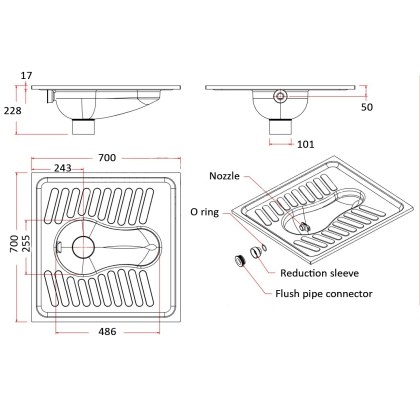 17
228

50

101

700
243

700
255

486

Nozzle

O ring

Reduction sleeve

Flush pipe connector